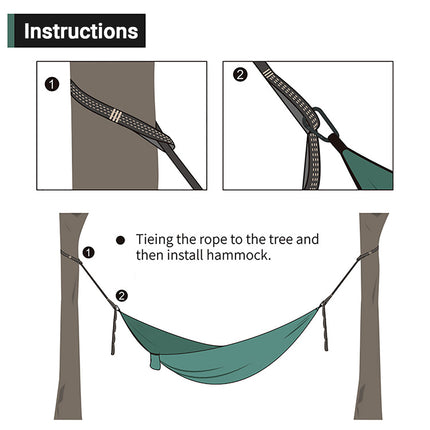 Instructions

1

2

Tieing the rope to the tree and then install hammock.

1

2