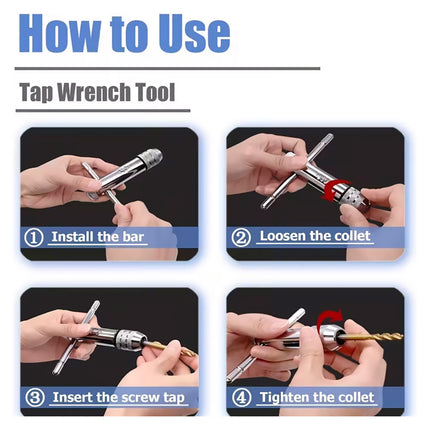 How to Use

Tap Wrench Tool

① Install the bar

② Loosen the collet

③ Insert the screw tap

④ Tighten the collet