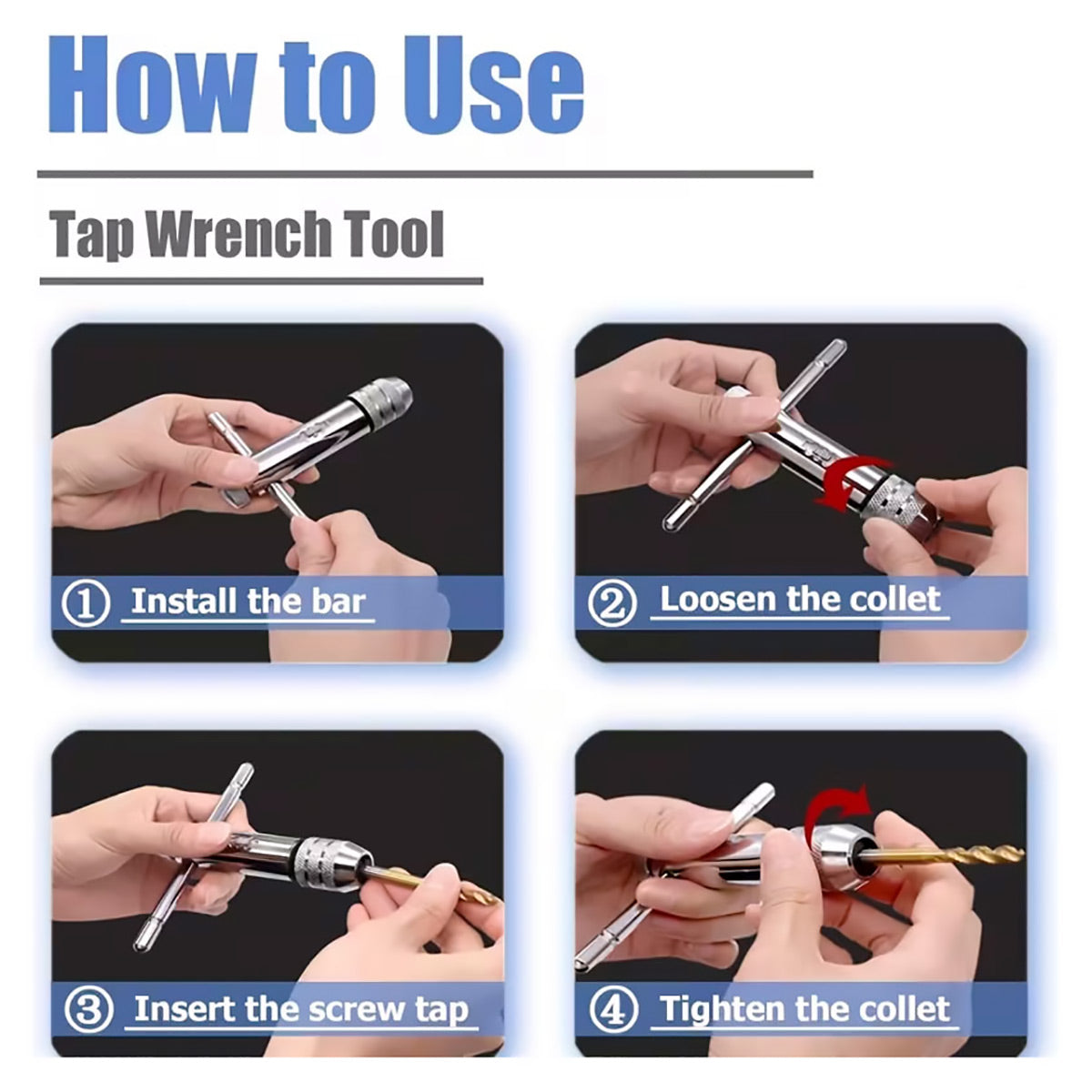 How to Use

Tap Wrench Tool

① Install the bar

② Loosen the collet

③ Insert the screw tap

④ Tighten the collet