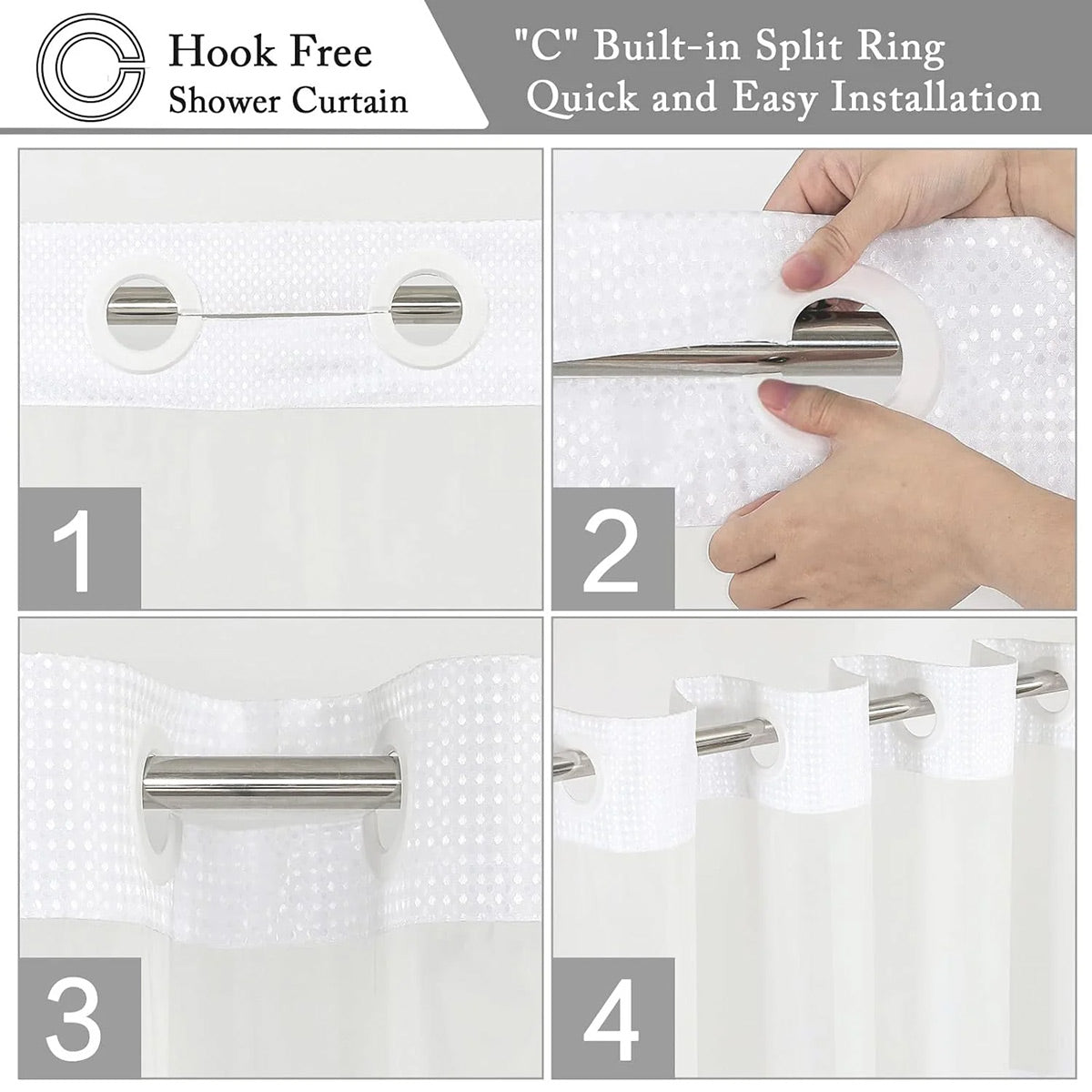 Hook Free
Shower Curtain

"C" Built-in Split Ring
Quick and Easy Installation

1

2

3

4