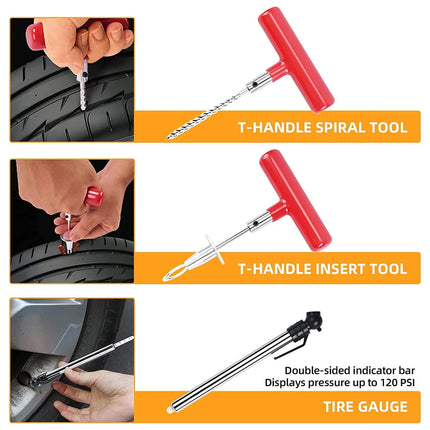 T-HANDLE SPIRAL TOOL

T-HANDLE INSERT TOOL

Double-sided indicator bar
Displays pressure up to 120 PSI

TIRE GAUGE