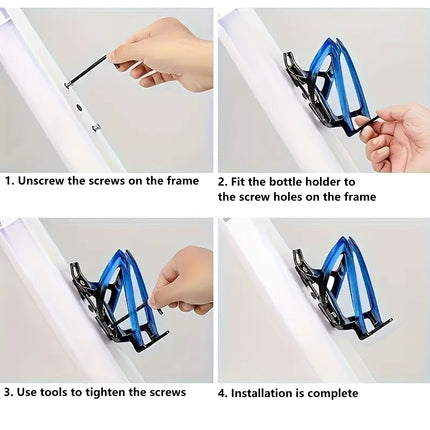 1. Unscrew the screws on the frame

2. Fit the bottle holder to the screw holes on the frame

3. Use tools to tighten the screws

4. Installation is complete