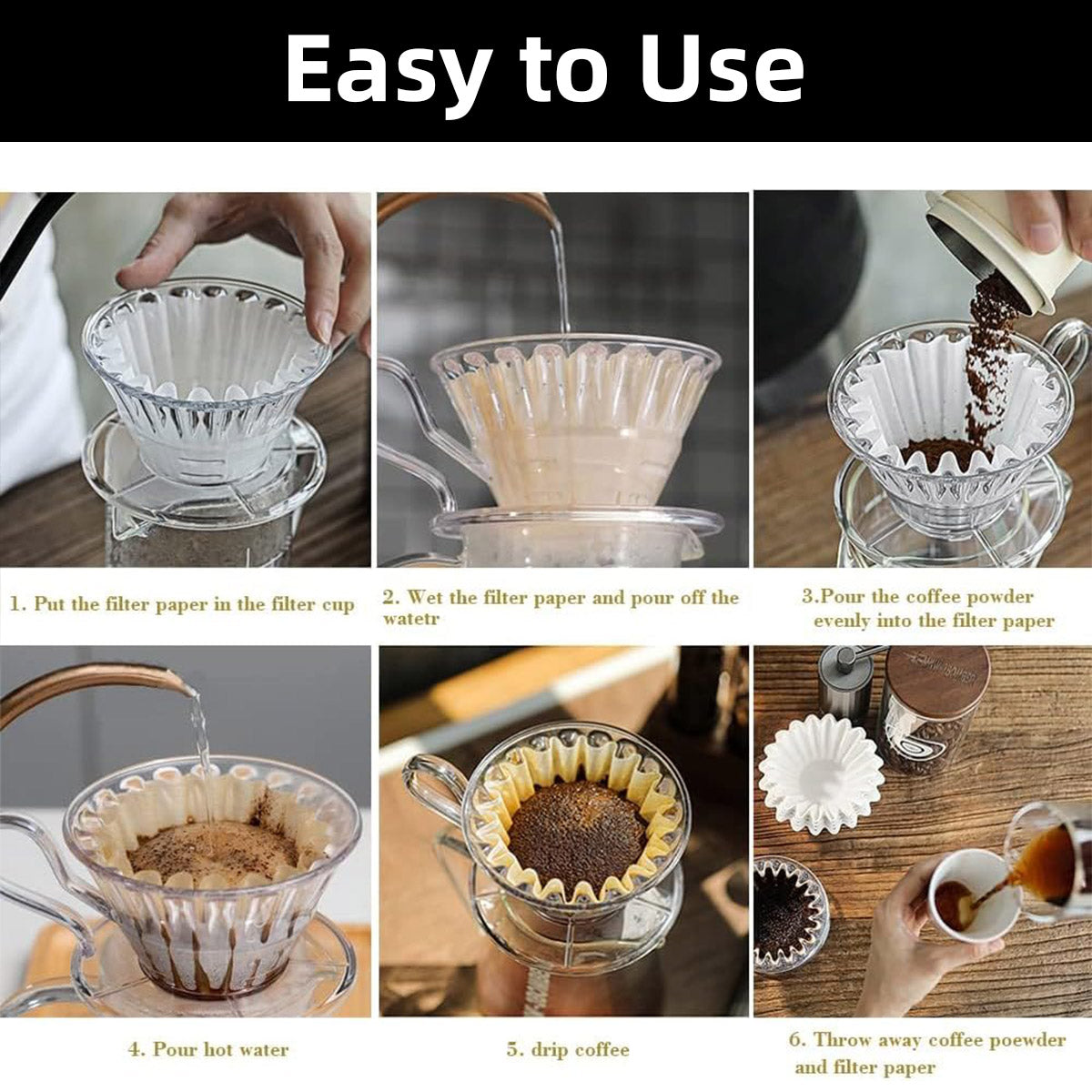 Easy to Use

1. Put the filter paper in the filter cup

2. Wet the filter paper and pour off the watetr

3.Pour the coffee powder evenly into the filter paper

4. Pour hot water

5. drip coffee

6. Throw away coffee poewder and filter paper