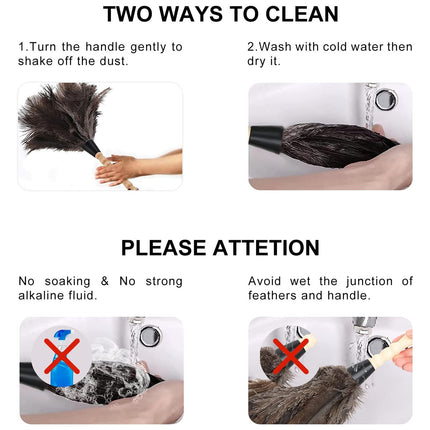 TWO WAYS TO CLEAN

1.Turn the handle gently to shake off the dust.

2.Wash with cold water then dry it.

PLEASE ATTETION

No soaking & No strong alkaline fluid.

Avoid wet the junction of feathers and handle.