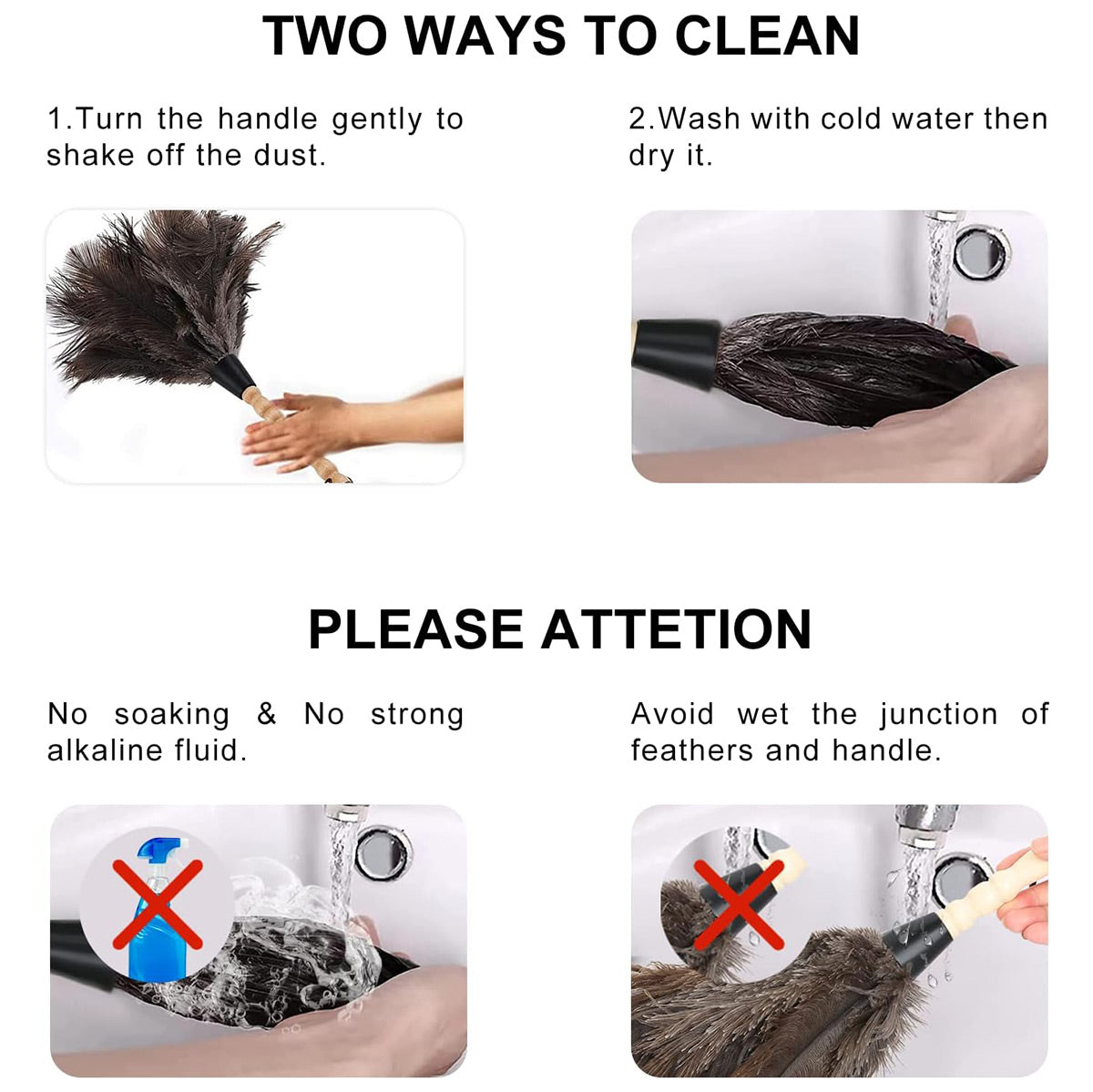 TWO WAYS TO CLEAN

1.Turn the handle gently to shake off the dust.

2.Wash with cold water then dry it.

PLEASE ATTETION

No soaking & No strong alkaline fluid.

Avoid wet the junction of feathers and handle.