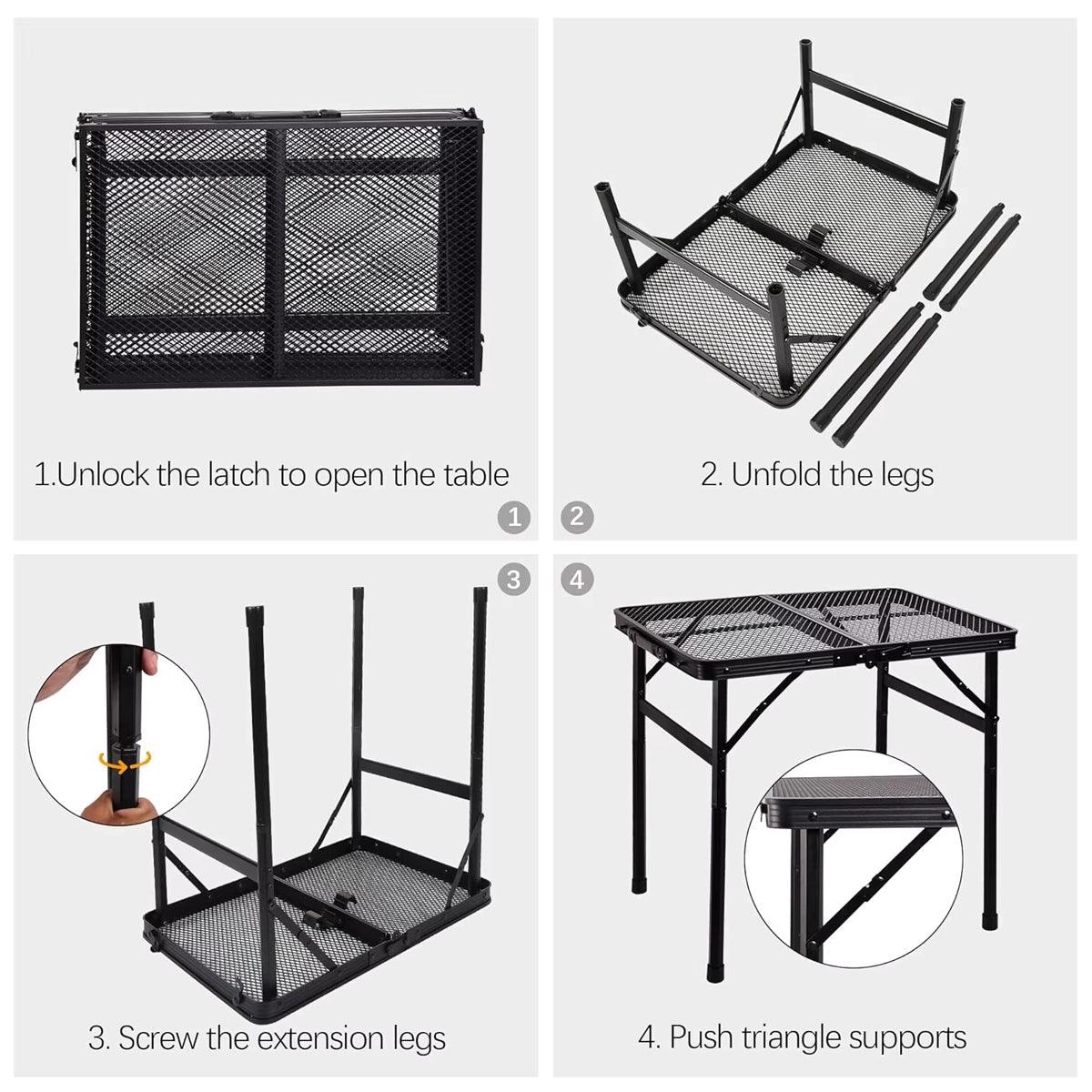 1.Unlock the latch to open the table

1

2. Unfold the legs

2

3

3. Screw the extension legs

4

4. Push triangle supports