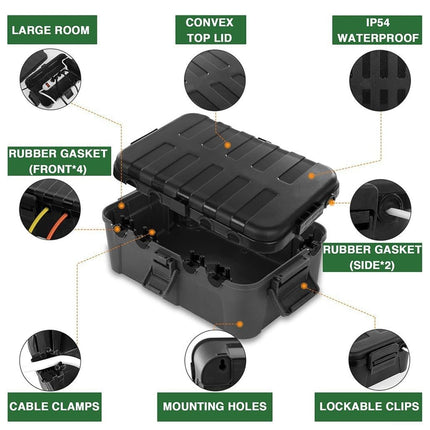 LARGE ROOM

CONVEX TOP LID

IP54 WATERPROOF

RUBBER GASKET (FRONT*4)

RUBBER GASKET (SIDE*2)

CABLE CLAMPS

MOUNTING HOLES

LOCKABLE CLIPS