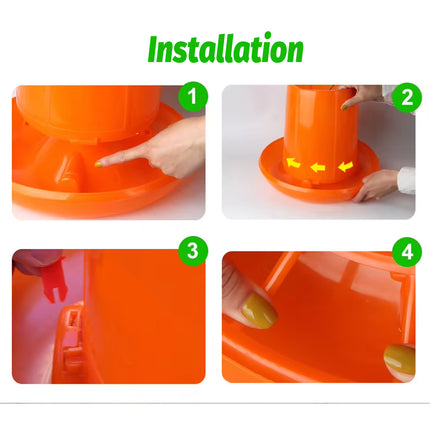 Installation

1

2

3

4