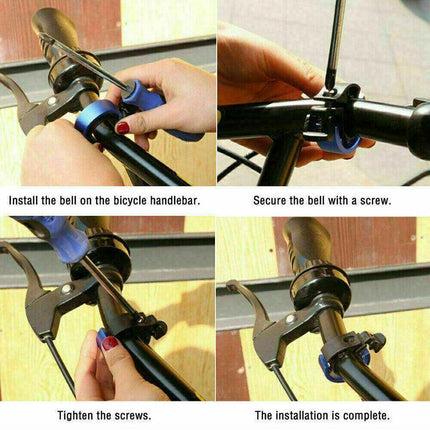 Install the bell on the bicycle handlebar.

Secure the bell with a screw.

Tighten the screws.

The installation is complete.