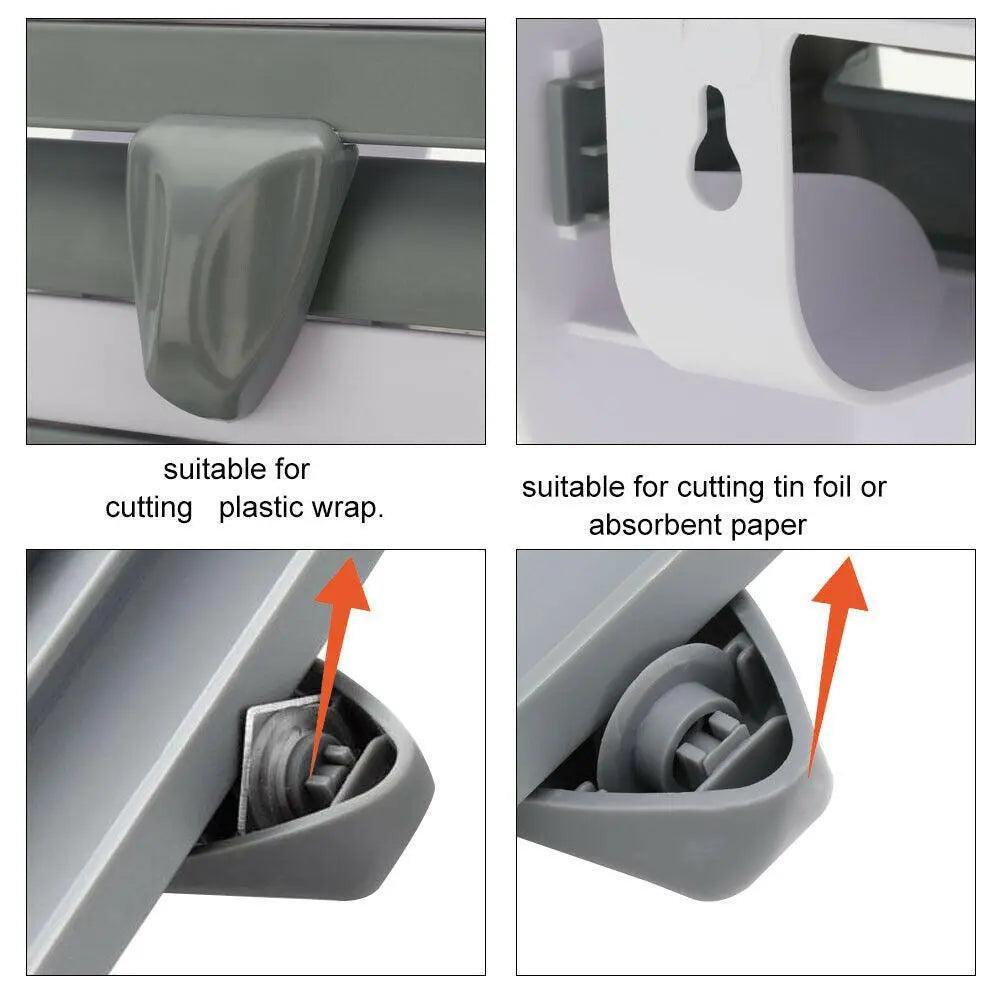 suitable for cutting plastic wrap.

suitable for cutting tin foil or absorbent paper