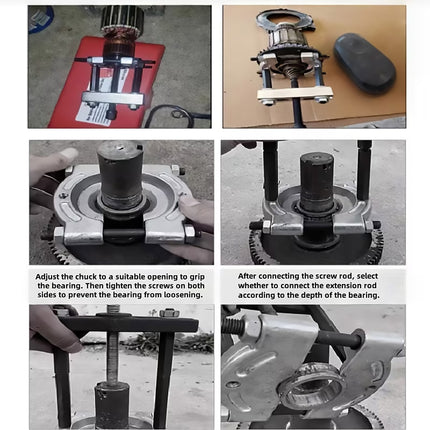 Adjust the chuck to a suitable opening to grip the bearing. Then tighten the screws on both sides to prevent the bearing from loosening.

After connecting the screw rod, select whether to connect the extension rod according to the depth of the bearing.