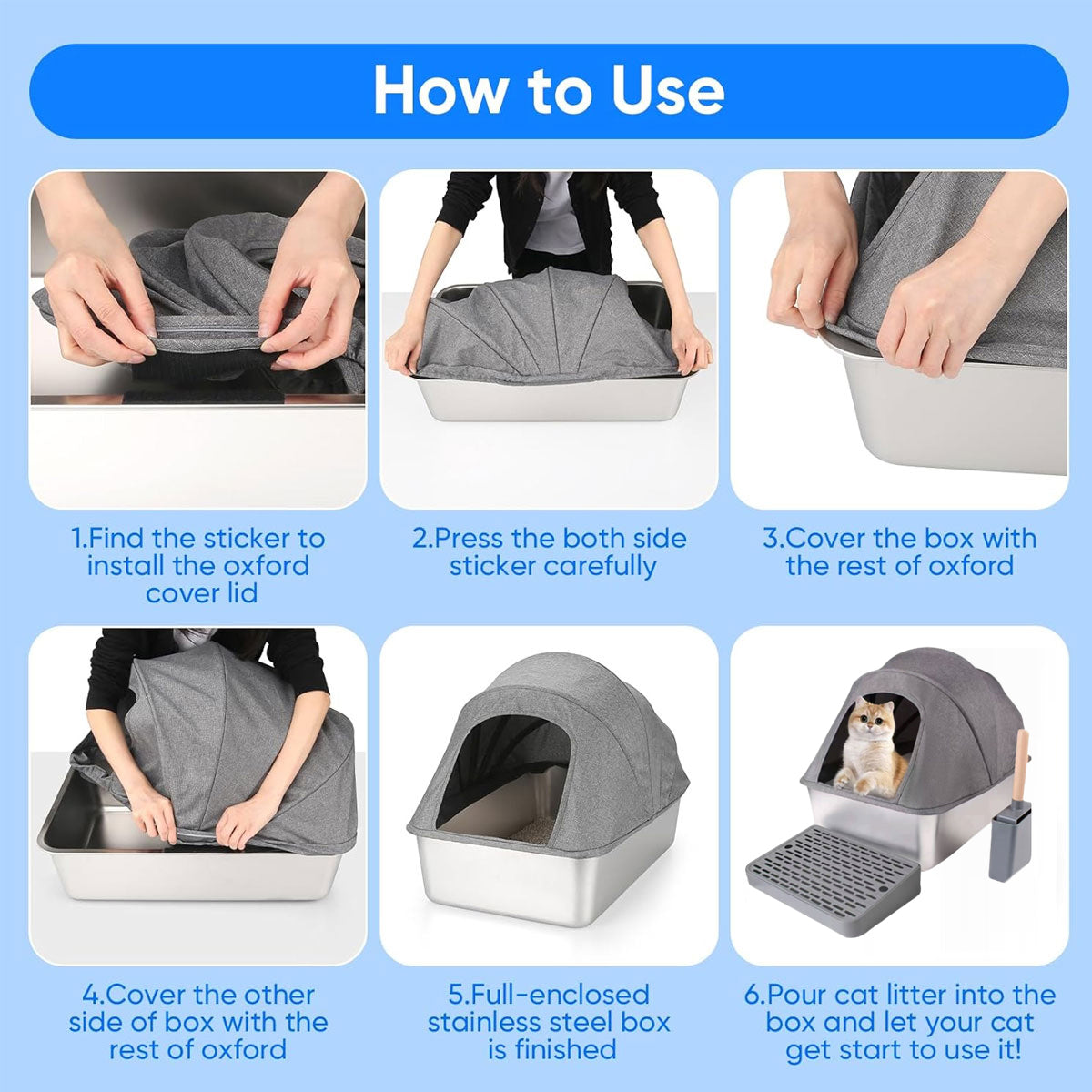 How to Use

1.Find the sticker to install the oxford cover lid

2.Press the both side sticker carefully

3.Cover the box with the rest of oxford

4.Cover the other side of box with the rest of oxford

5.Full-enclosed stainless steel box is finished

6.Pour cat litter into the box and let your cat get start to use it!