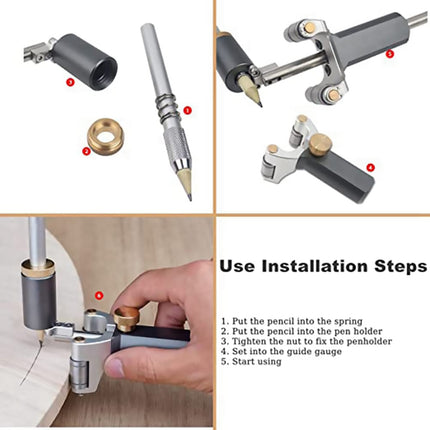 3

1

2

5

4

6

Use Installation Steps

1. Put the pencil into the spring
2. Put the pencil into the pen holder
3. Tighten the nut to fix the penholder
4. Set into the guide gauge
5. Start using