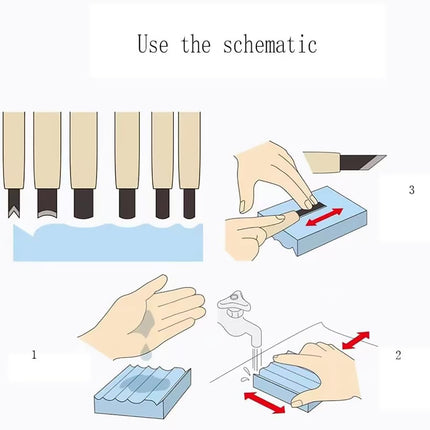 Use the schematic

3

1

2