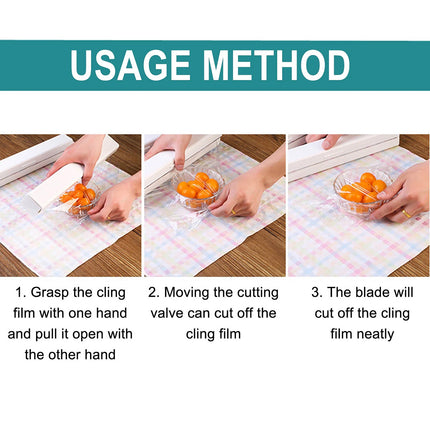 USAGE METHOD

1. Grasp the cling film with one hand and pull it open with the other hand

2. Moving the cutting valve can cut off the cling film

3. The blade will cut off the cling film neatly