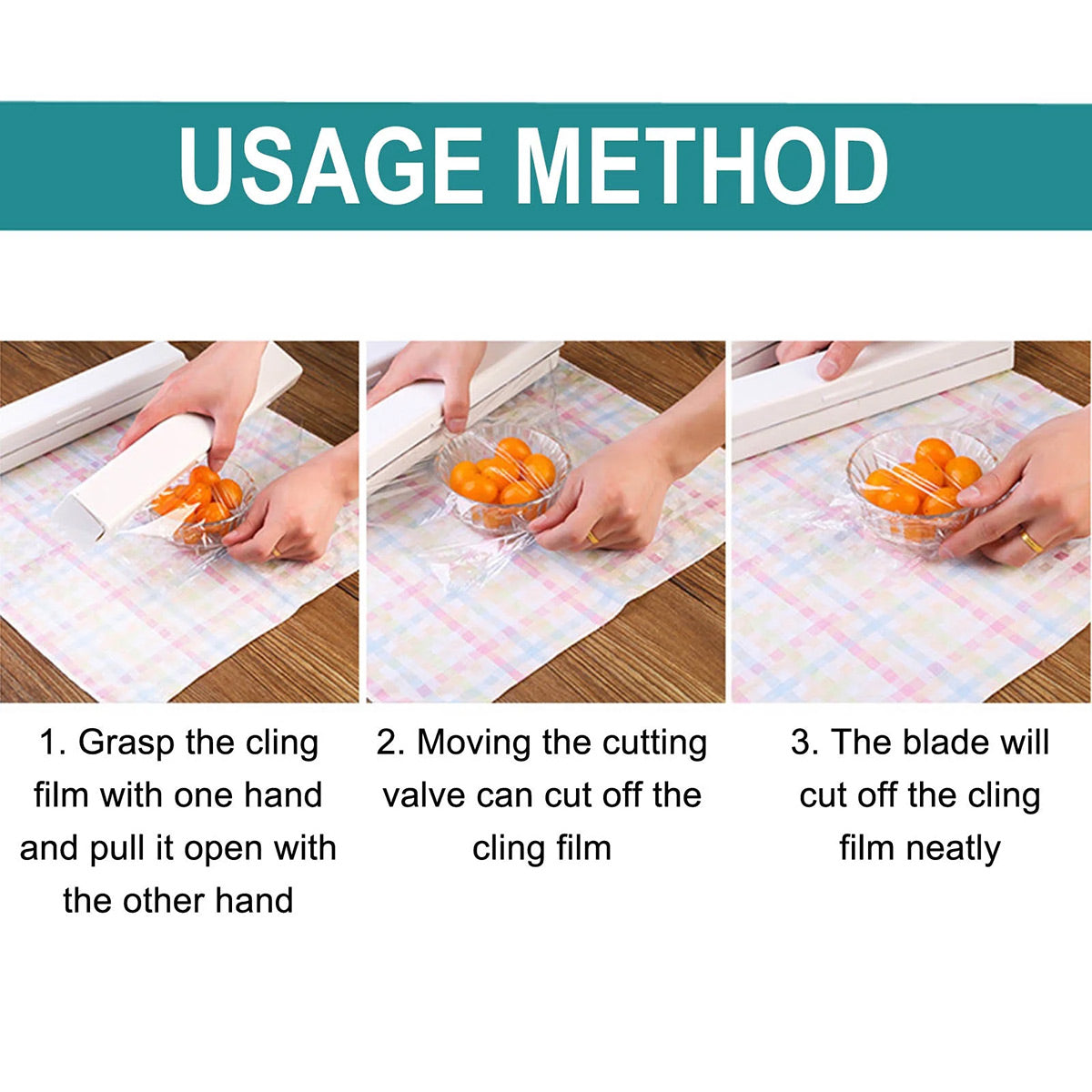 USAGE METHOD

1. Grasp the cling film with one hand and pull it open with the other hand

2. Moving the cutting valve can cut off the cling film

3. The blade will cut off the cling film neatly