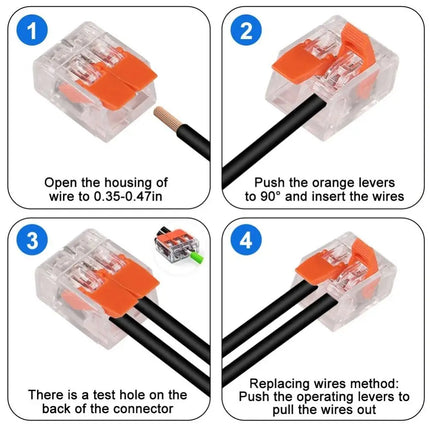 1

Open the housing of wire to 0.35-0.47in

2

Push the orange levers to 90° and insert the wires

3

There is a test hole on the back of the connector

4

Replacing wires method: Push the operating levers to pull the wires out