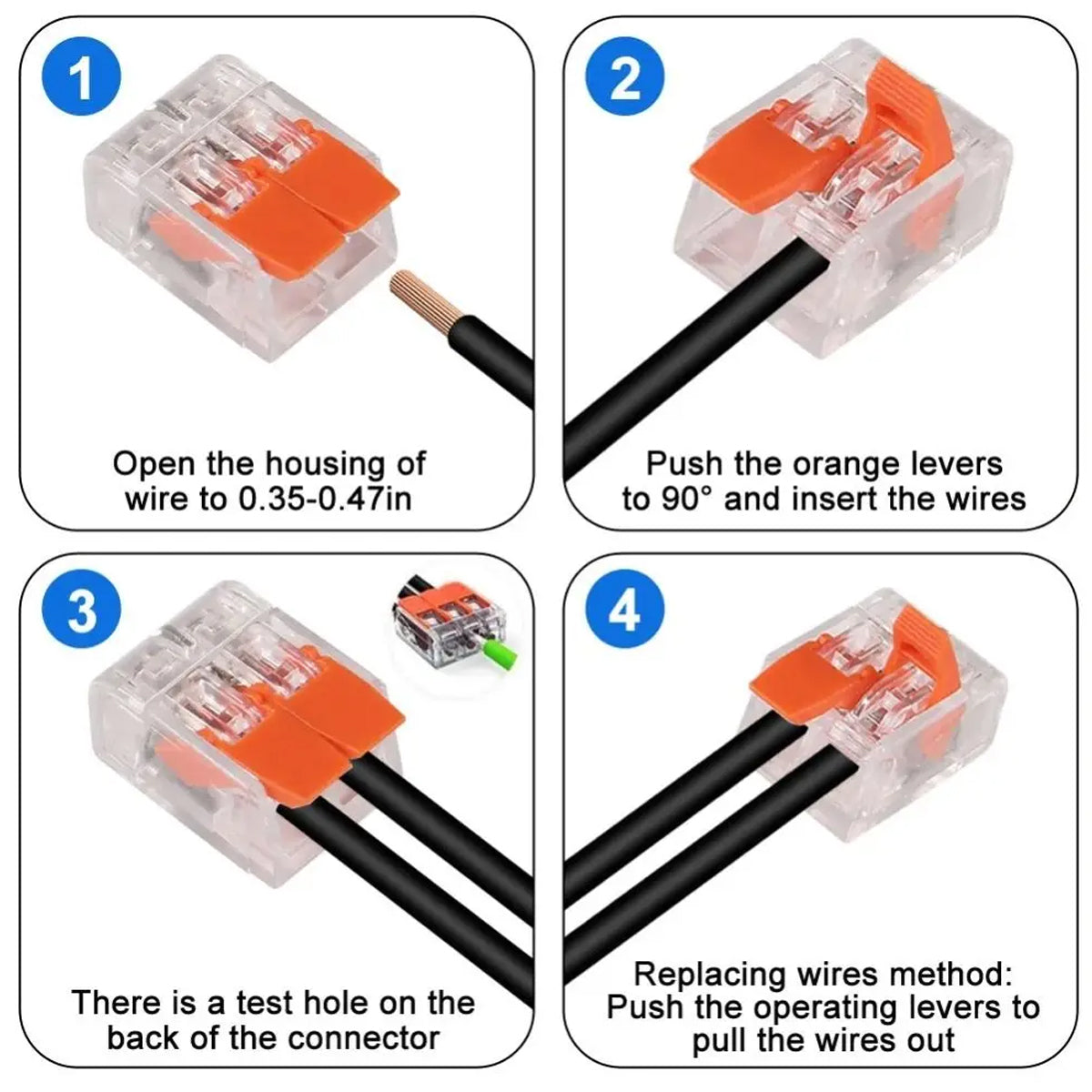 1

Open the housing of wire to 0.35-0.47in

2

Push the orange levers to 90° and insert the wires

3

There is a test hole on the back of the connector

4

Replacing wires method: Push the operating levers to pull the wires out