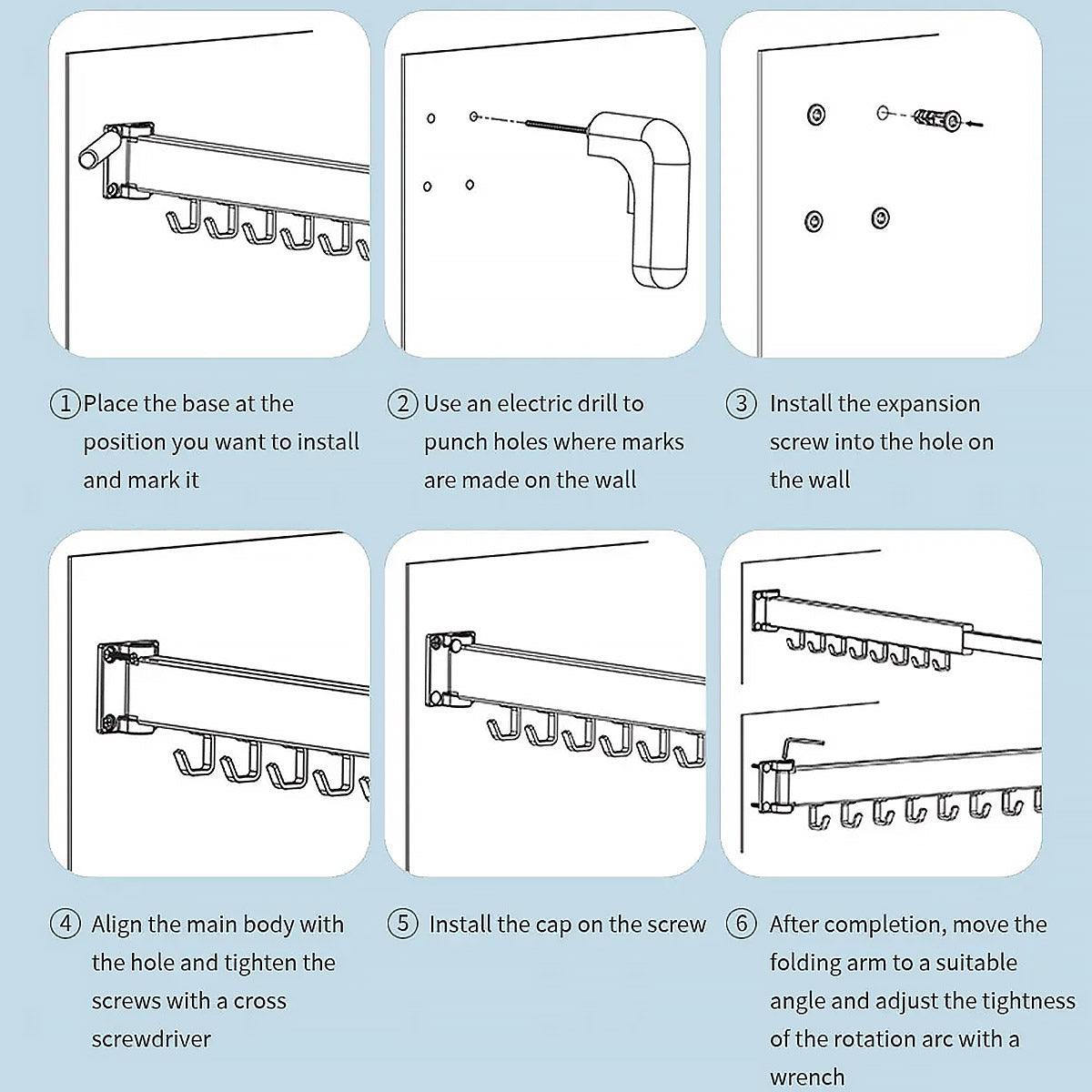 ① Place the base at the position you want to install and mark it

② Use an electric drill to punch holes where marks are made on the wall

③ Install the expansion screw into the hole on the wall

④ Align the main body with the hole and tighten the screws with a cross screwdriver

⑤ Install the cap on the screw

⑥ After completion, move the folding arm to a suitable angle and adjust the tightness of the rotation arc with a wrench