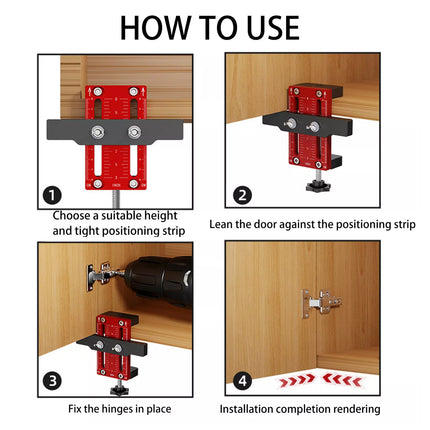 HOW TO USE

1

Choose a suitable height and tight positioning strip

2

Lean the door against the positioning strip

3

Fix the hinges in place

4

Installation completion rendering