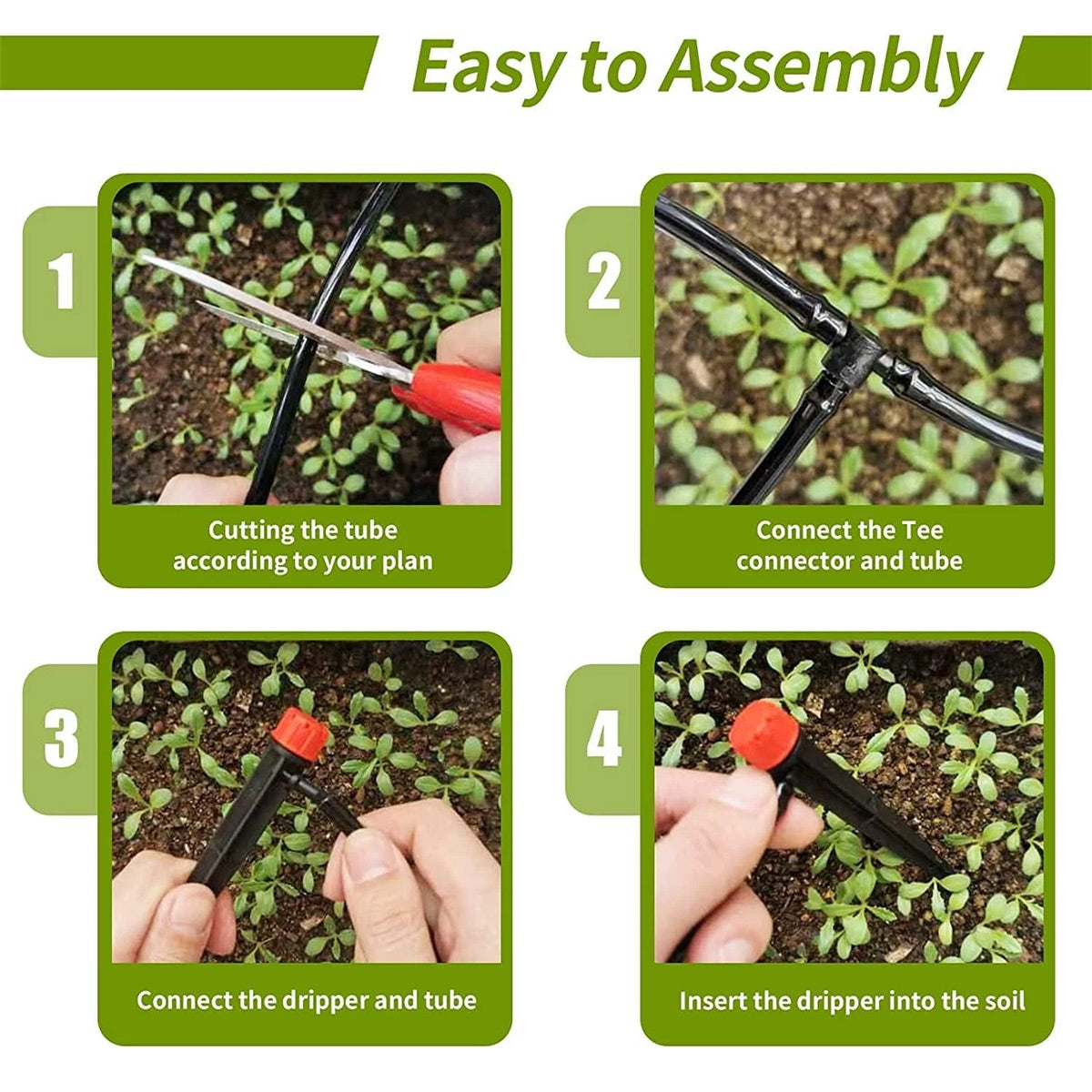 Easy to Assembly

1

Cutting the tube according to your plan

2

Connect the Tee connector and tube

3

Connect the dripper and tube

4

Insert the dripper into the soil