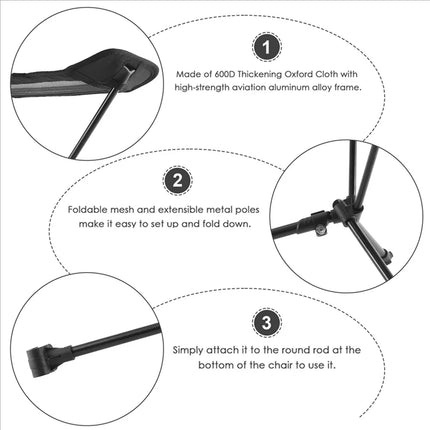 1

Made of 600D Thickening Oxford Cloth with high-strength aviation aluminum alloy frame.

2

Foldable mesh and extensible metal poles make it easy to set up and fold down.

3

Simply attach it to the round rod at the bottom of the chair to use it.