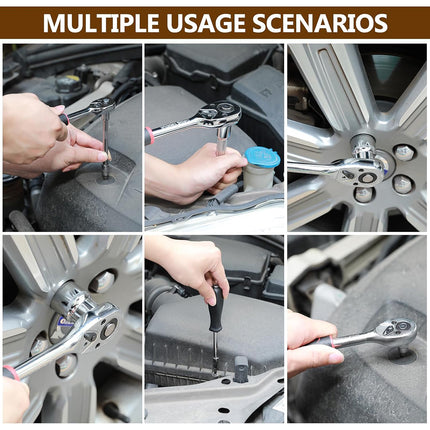 MULTIPLE USAGE SCENARIOS