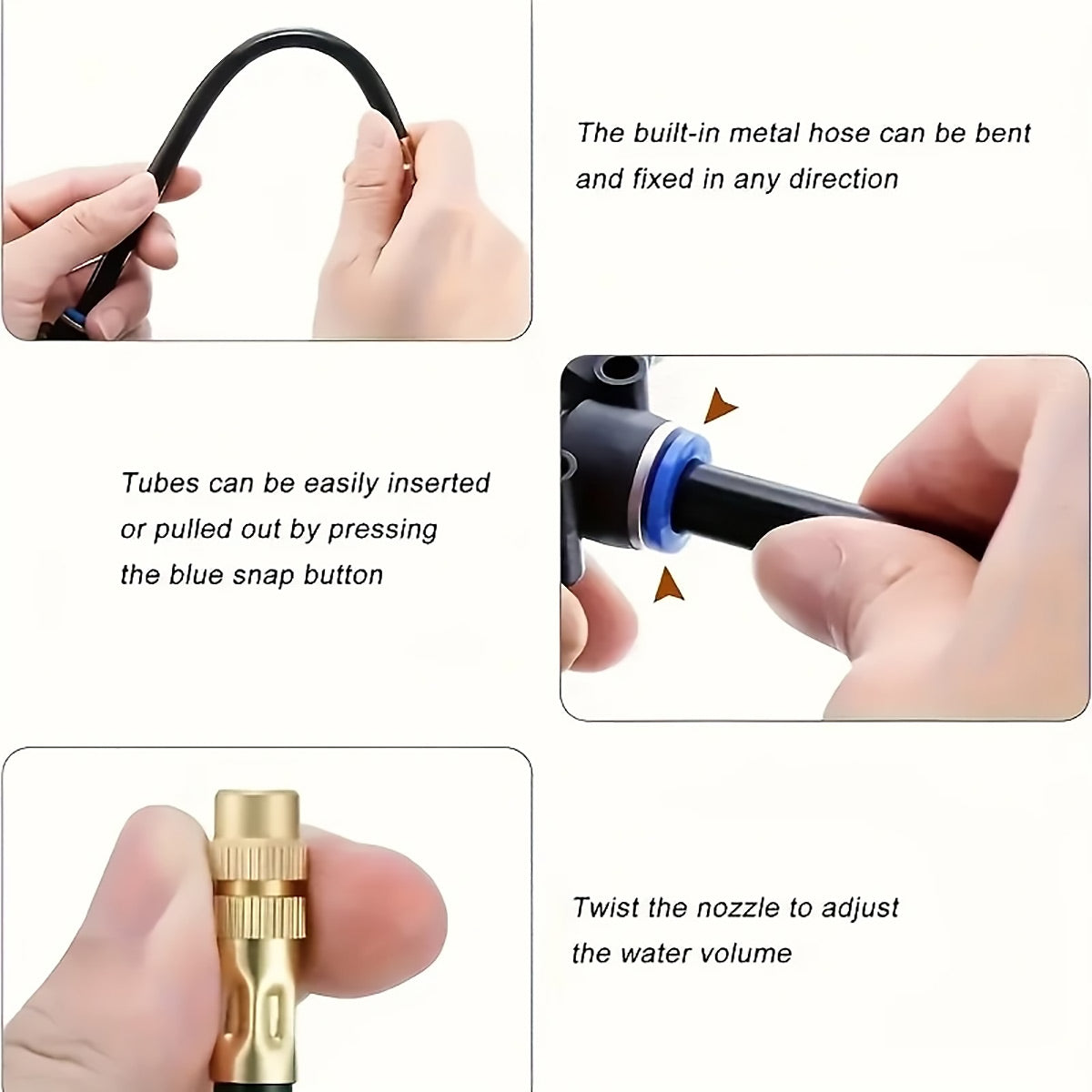 The built-in metal hose can be bent and fixed in any direction

Tubes can be easily inserted or pulled out by pressing the blue snap button

Twist the nozzle to adjust the water volume