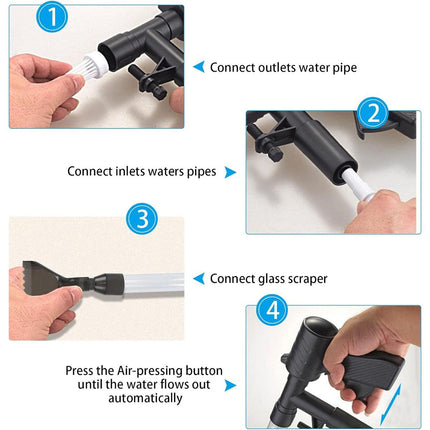 1

Connect outlets water pipe

2

Connect inlets waters pipes

3

Connect glass scraper

4

Press the Air-pressing button until the water flows out automatically