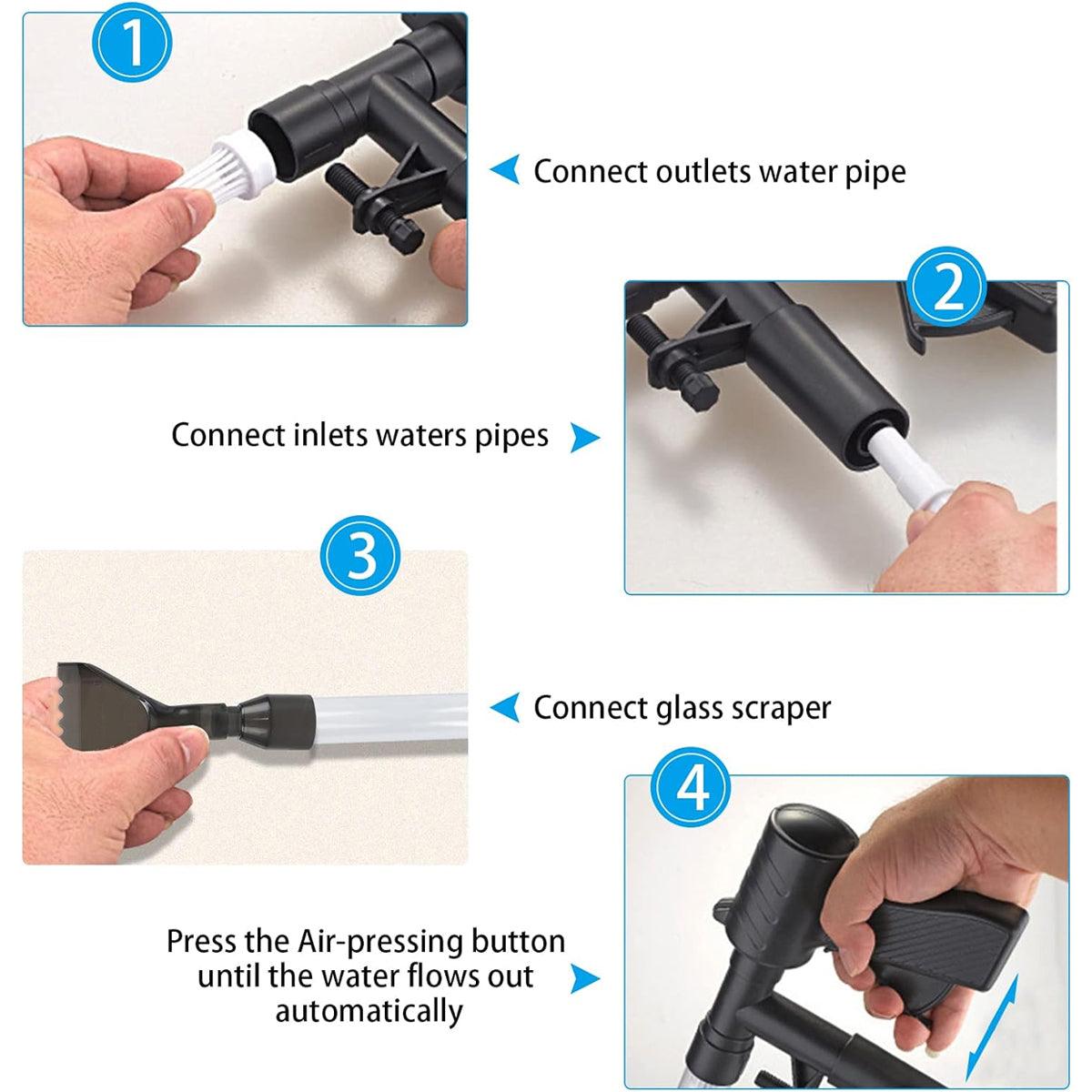 1

Connect outlets water pipe

2

Connect inlets waters pipes

3

Connect glass scraper

4

Press the Air-pressing button until the water flows out automatically