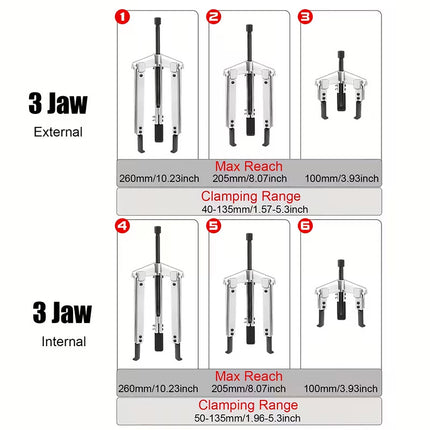 3 Jaw
External

1
2
3

Max Reach
260mm/10.23inch 205mm/8.07inch 100mm/3.93inch

Clamping Range
40-135mm/1.57-5.3inch

3 Jaw
Internal

4
5
6

Max Reach
260mm/10.23inch 205mm/8.07inch 100mm/3.93inch

Clamping Range
50-135mm/1.96-5.3inch