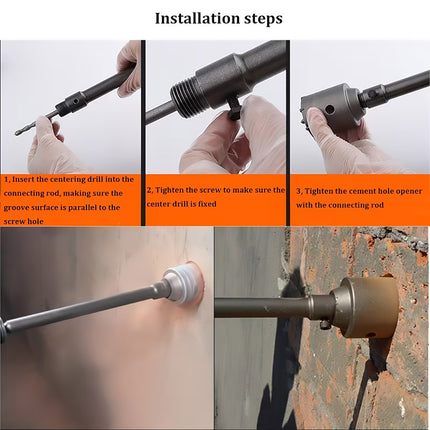 Installation steps

1, Insert the centering drill into the connecting rod, making sure the groove surface is parallel to the screw hole

2, Tighten the screw to make sure the center drill is fixed

3, Tighten the cement hole opener with the connecting rod