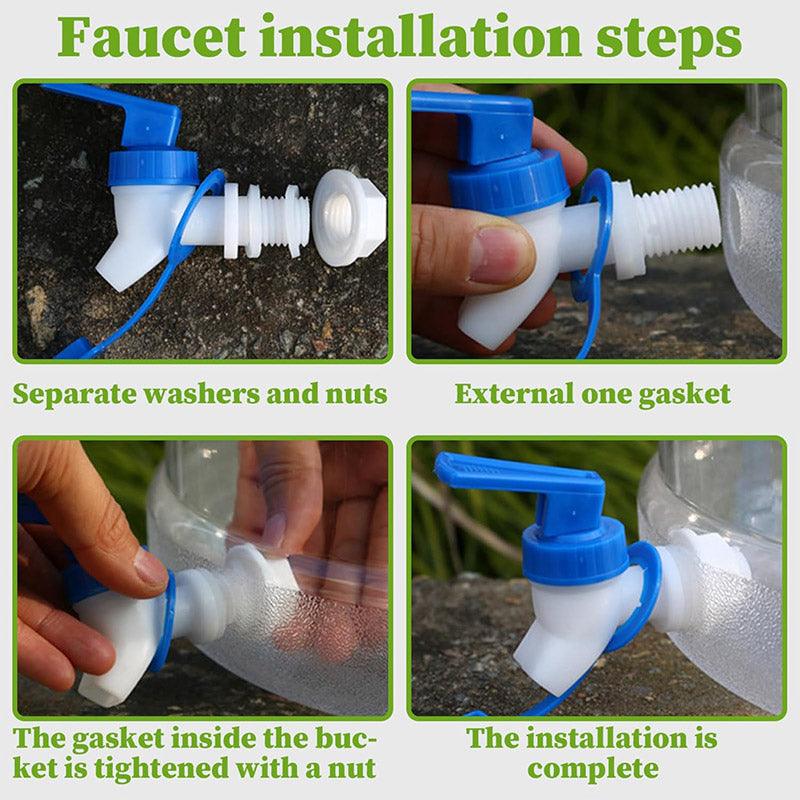 Faucet installation steps

Separate washers and nuts

External one gasket

The gasket inside the bucket is tightened with a nut

The installation is complete