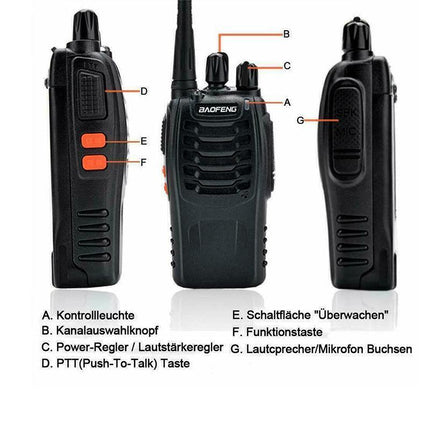 B
C
D
A
BAOFENG
G
SPK
MIC
E
F

A. Kontrollleuchte
B. Kanalauswahlknopf
C. Power-Regler / Lautstärkeregler
D. PTT(Push-To-Talk) Taste

E. Schaltfläche "Überwachen"
F. Funktionstaste
G. Lautcprecher/Mikrofon Buchsen