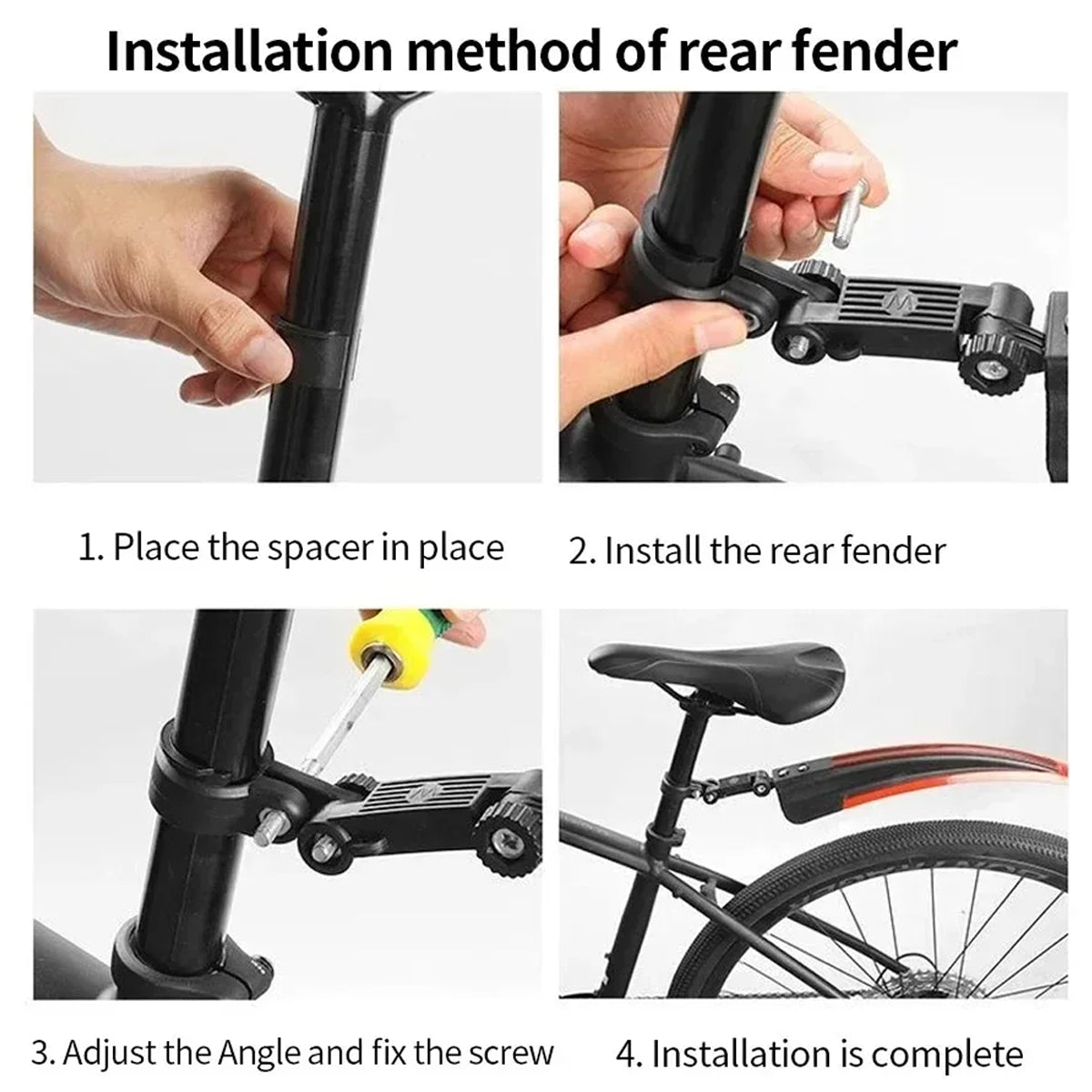 Installation method of rear fender

1. Place the spacer in place

2. Install the rear fender

3. Adjust the Angle and fix the screw

4. Installation is complete