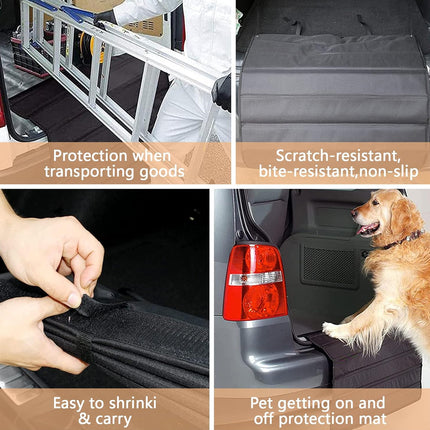 Protection when transporting goods

Scratch-resistant, bite-resistant,non-slip

Easy to shrinki & carry

Pet getting on and off protection mat