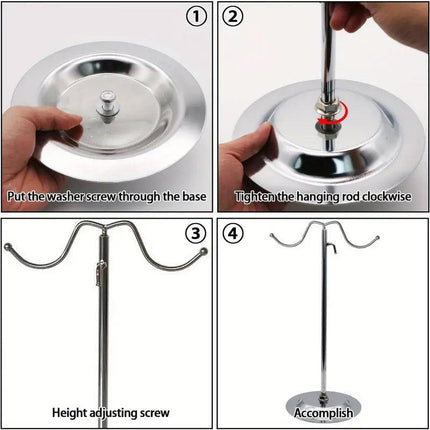 ①

Put the washer screw through the base

②

Tighten the hanging rod clockwise

③

Height adjusting screw

④

Accomplish