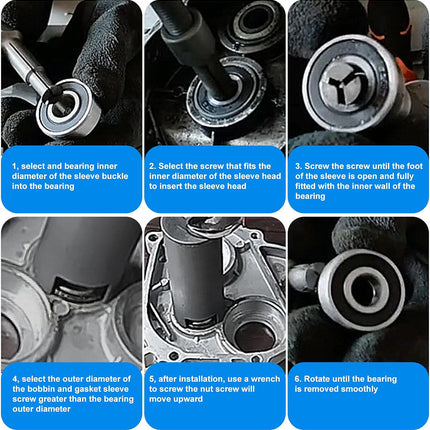 1, select and bearing inner diameter of the sleeve buckle into the bearing

2. Select the screw that fits the inner diameter of the sleeve head to insert the sleeve head

3. Screw the screw until the foot of the sleeve is open and fully fitted with the inner wall of the bearing

4, select the outer diameter of the bobbin and gasket sleeve screw greater than the bearing outer diameter

5, after installation, use a wrench to screw the nut screw will move upward

6. Rotate until the bearing is removed smoothly