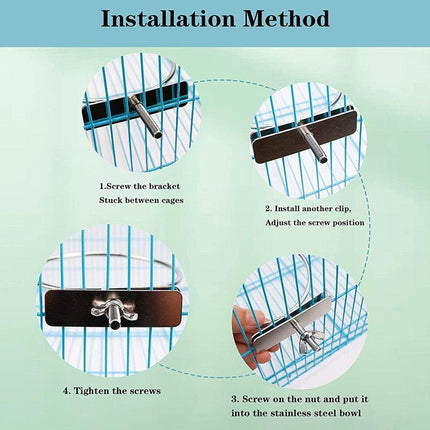 Installation Method

1.Screw the bracket
Stuck between cages

2. Install another clip,
Adjust the screw position

4. Tighten the screws

3. Screw on the nut and put it
into the stainless steel bowl