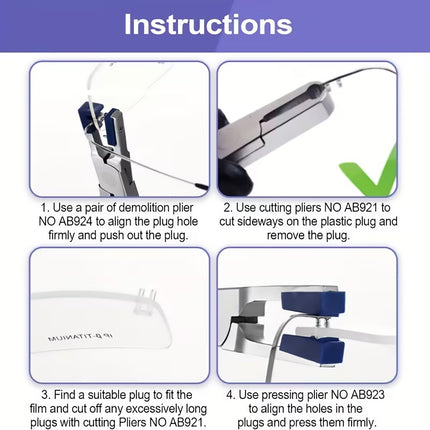 Instructions

1. Use a pair of demolition plier NO AB924 to align the plug hole firmly and push out the plug.

2. Use cutting pliers NO AB921 to cut sideways on the plastic plug and remove the plug.

IP β-TITANIUM

3. Find a suitable plug to fit the film and cut off any excessively long plugs with cutting Pliers NO AB921.

4. Use pressing plier NO AB923 to align the holes in the plugs and press them firmly.