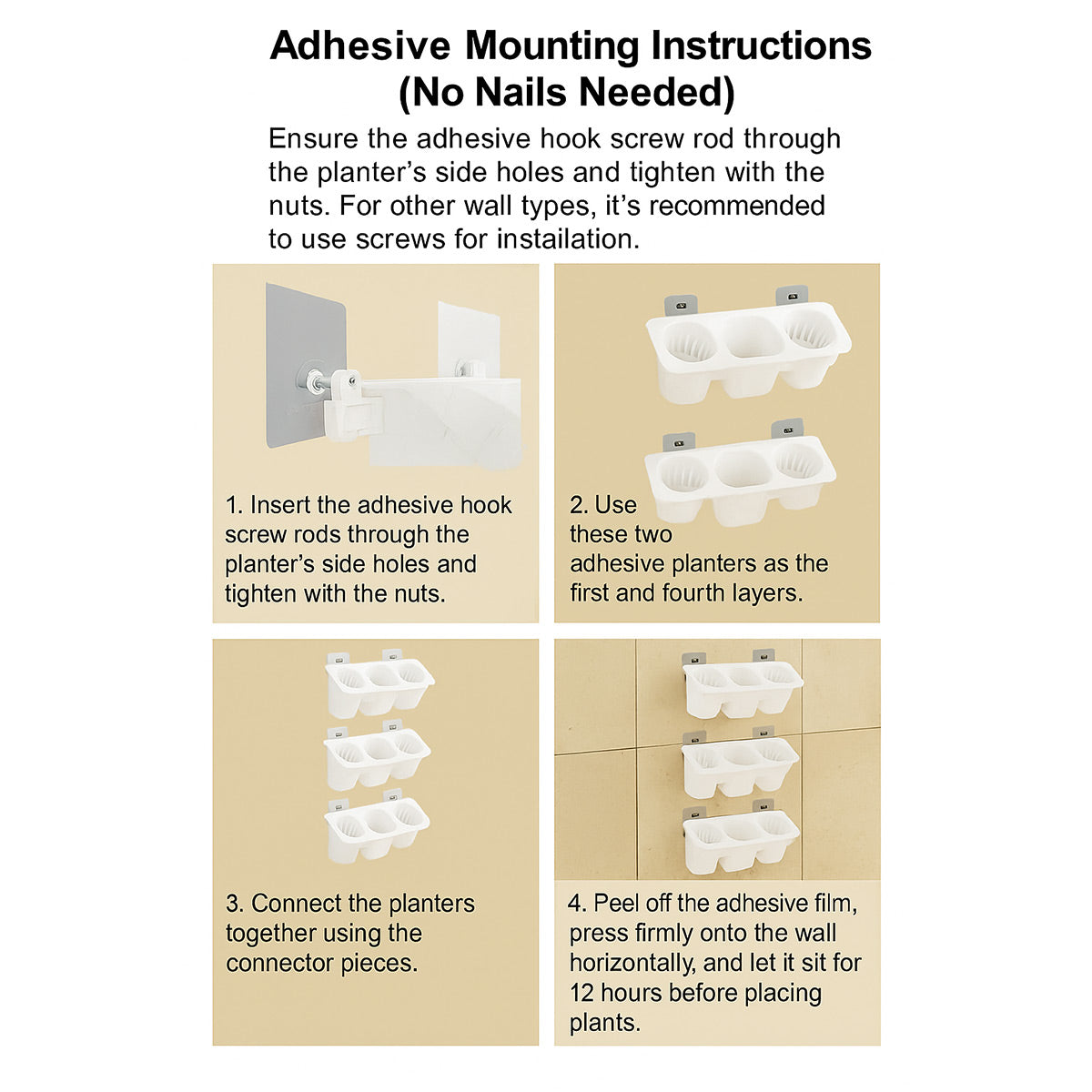 Adhesive Mounting Instructions
(No Nails Needed)

Ensure the adhesive hook screw rod through the planter's side holes and tighten with the nuts. For other wall types, it's recommended to use screws for instailation.

1. Insert the adhesive hook screw rods through the planter's side holes and tighten with the nuts.

2. Use these two adhesive planters as the first and fourth layers.

3. Connect the planters together using the connector pieces.

4. Peel off the adhesive film, press firmly onto the wall horizontally, and let it sit for 12 hours before placing plants.