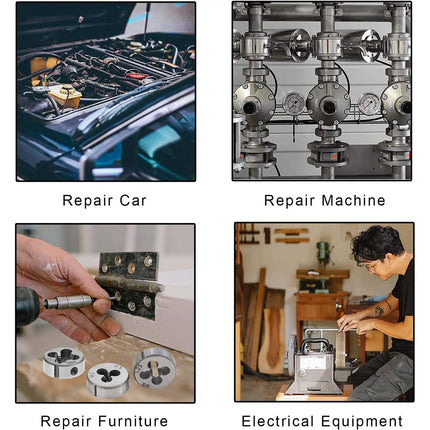 Repair Car

Repair Machine

Repair Furniture

Electrical Equipment