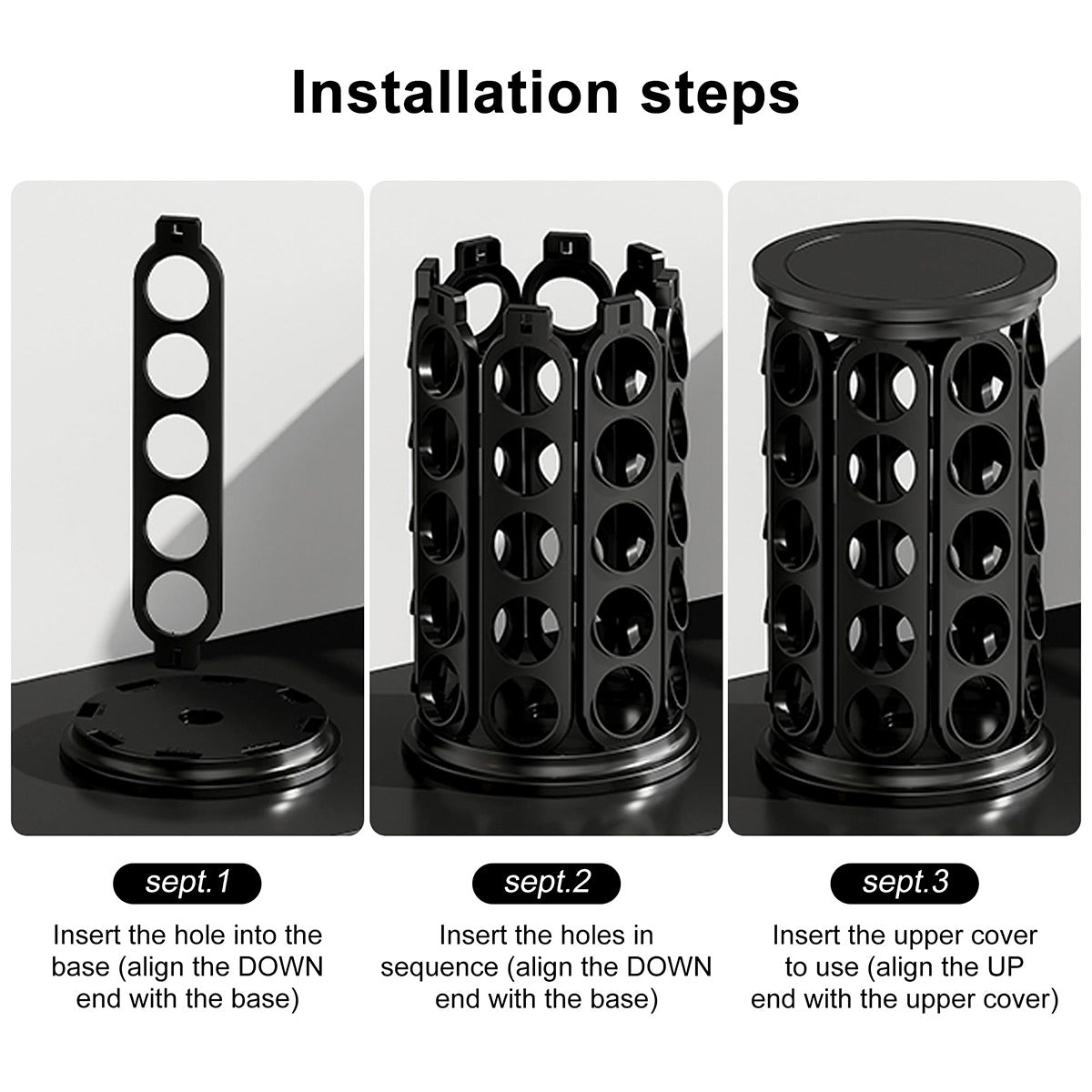 Installation steps

sept.1

Insert the hole into the base (align the DOWN end with the base)

sept.2

Insert the holes in sequence (align the DOWN end with the base)

sept.3

Insert the upper cover to use (align the UP end with the upper cover)