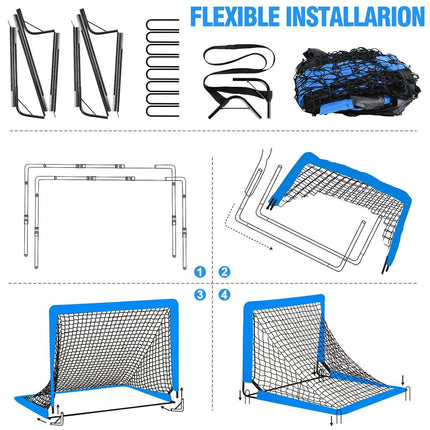 FLEXIBLE INSTALLARION

1

2

3

4