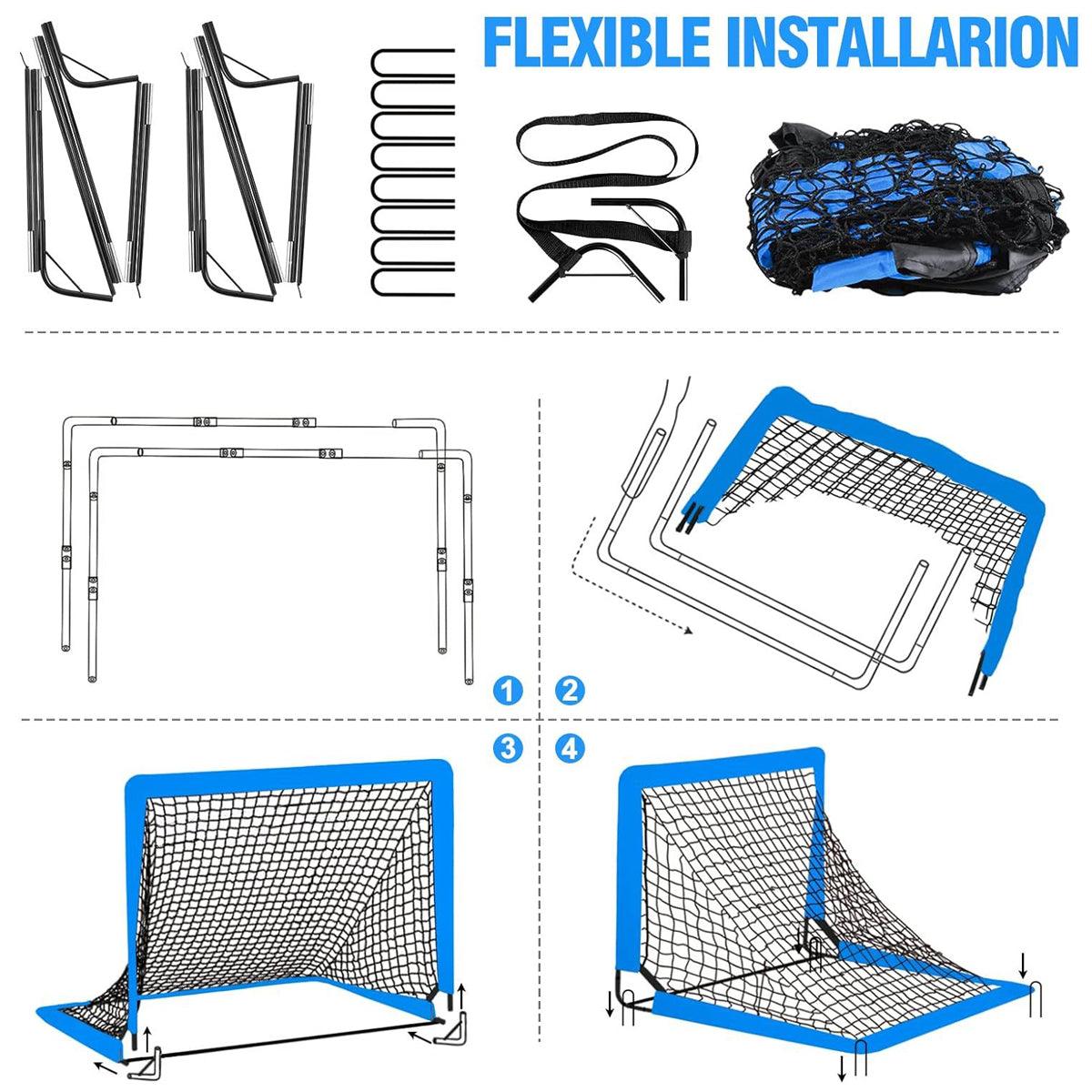 FLEXIBLE INSTALLARION

1

2

3

4