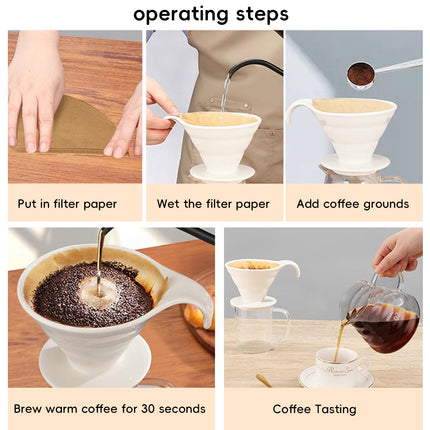 operating steps

Put in filter paper

Wet the filter paper

Add coffee grounds

Brew warm coffee for 30 seconds

Coffee Tasting