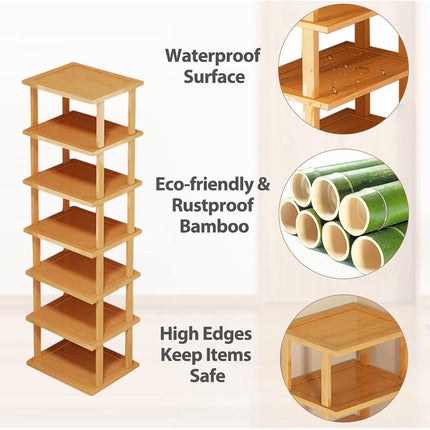 Waterproof Surface

Eco-friendly & Rustproof Bamboo

High Edges Keep Items Safe