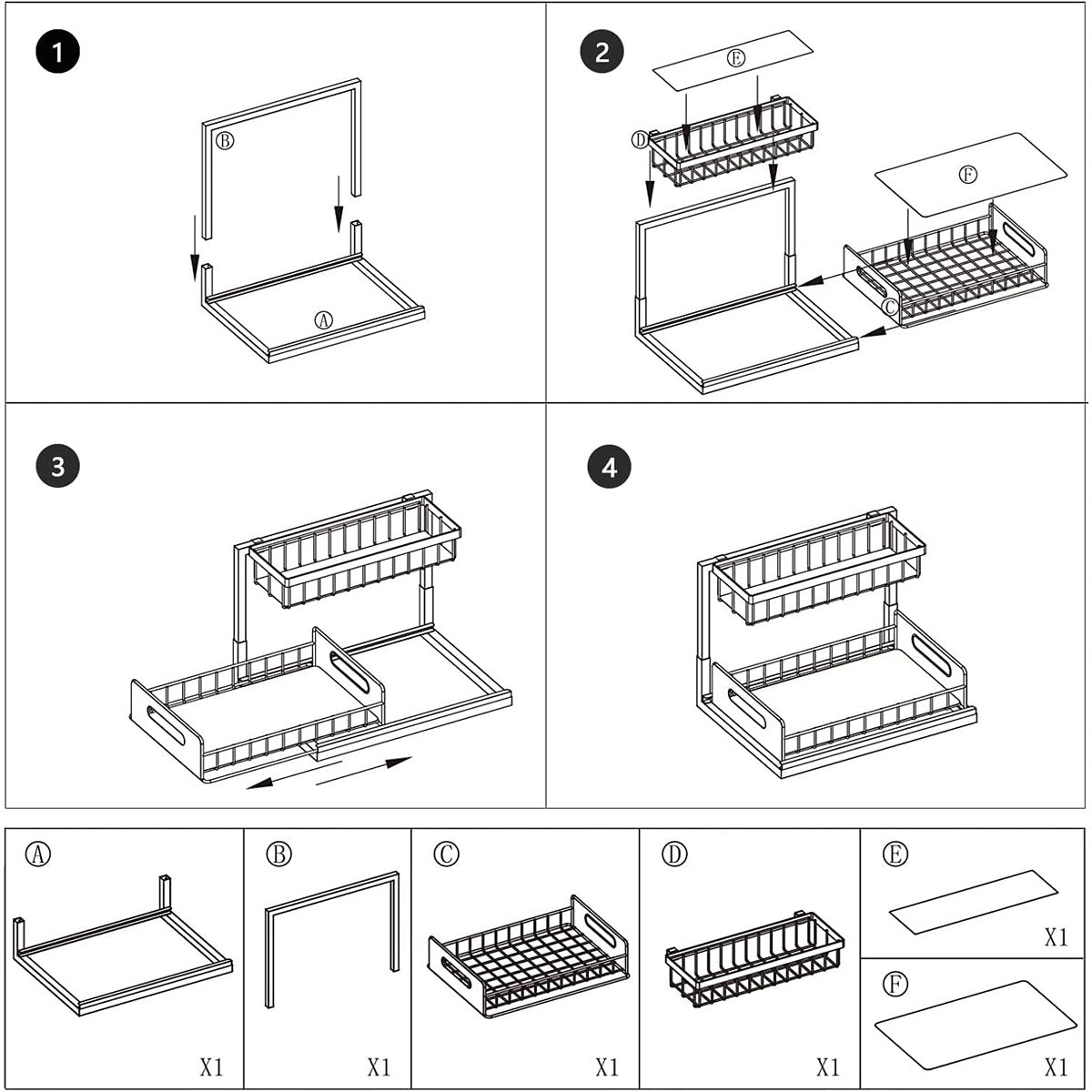 1

Ⓑ

Ⓐ

2

Ⓔ

Ⓓ

Ⓕ

Ⓒ

3

4

Ⓐ

X1

Ⓑ

X1

Ⓒ

X1

Ⓓ

X1

Ⓔ

X1

Ⓕ

X1