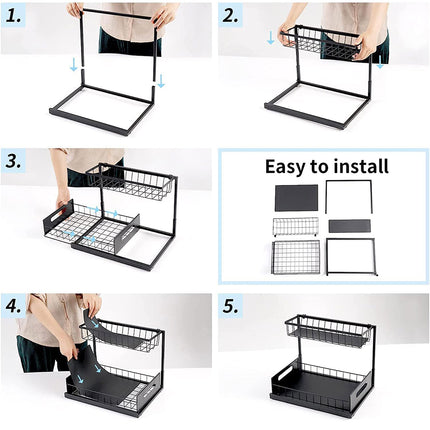 1.

2.

3.

Easy to install

4.

5.