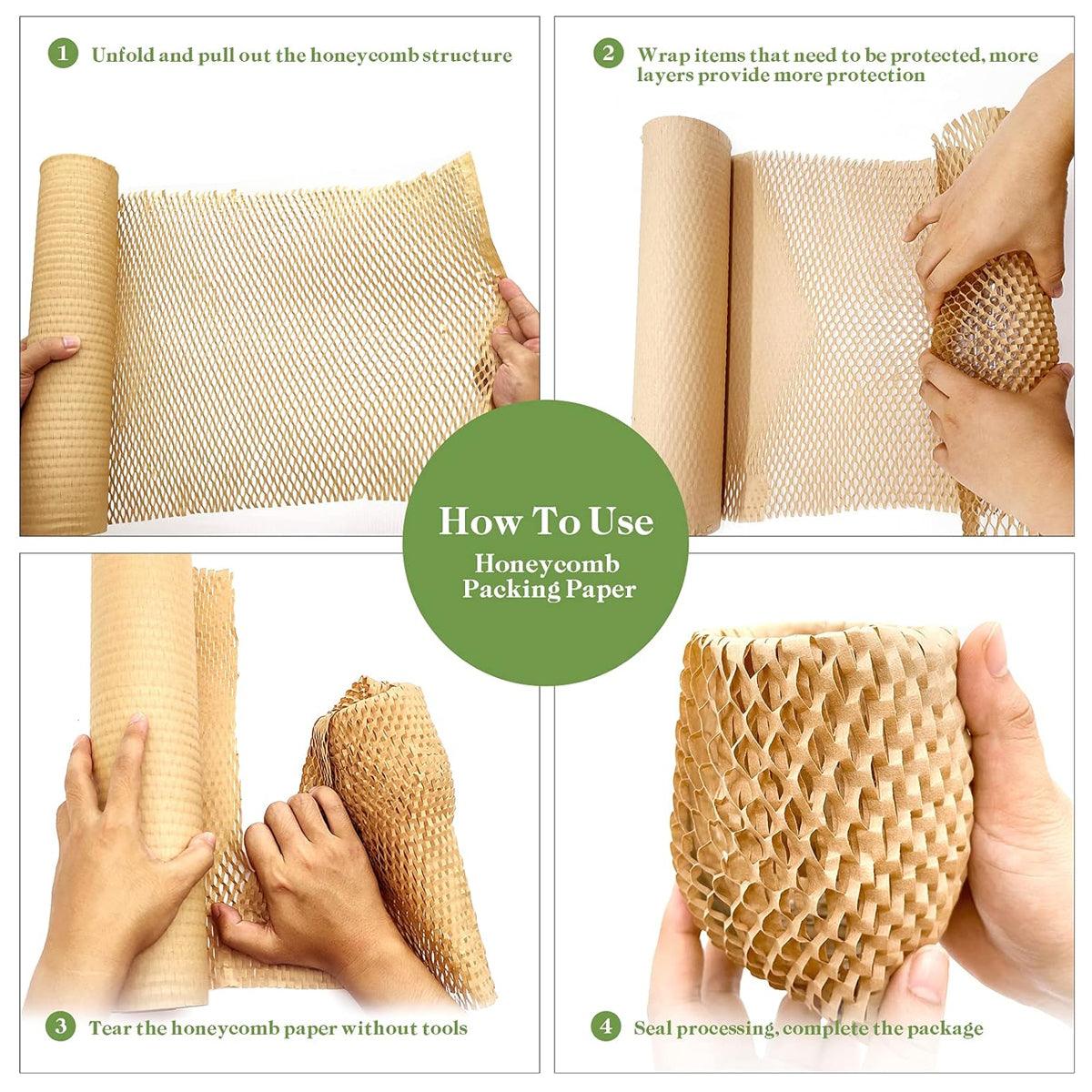 1 Unfold and pull out the honeycomb structure

2 Wrap items that need to be protected, more layers provide more protection

How To Use
Honeycomb
Packing Paper

3 Tear the honeycomb paper without tools

4 Seal processing, complete the package